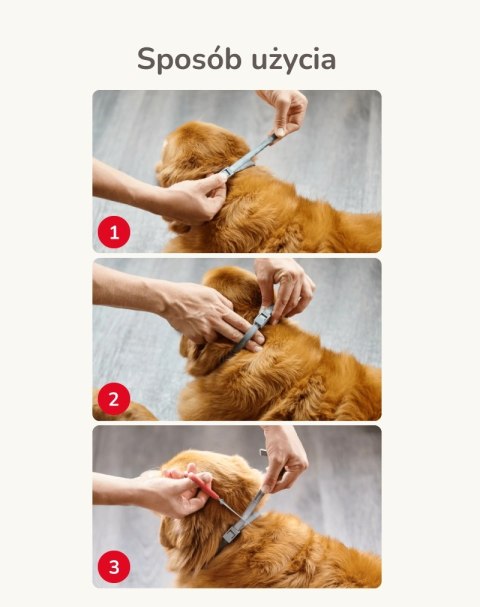 Sposób użycia

1

2

3