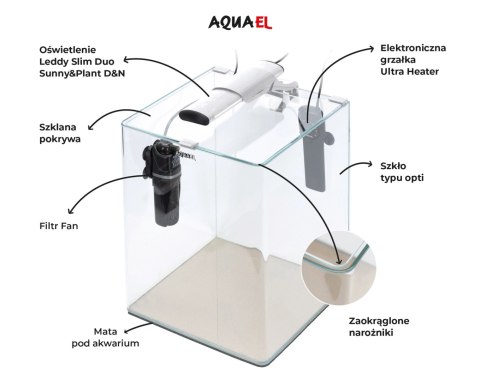 AQUAEL

Oświetlenie
Leddy Slim Duo
Sunny&Plant D&N

Elektroniczna
grzałka
Ultra Heater

Szklana
pokrywa

Szkło
typu opti

Filtr Fan

Zaokrąglone
narożniki

Mata
pod akwarium